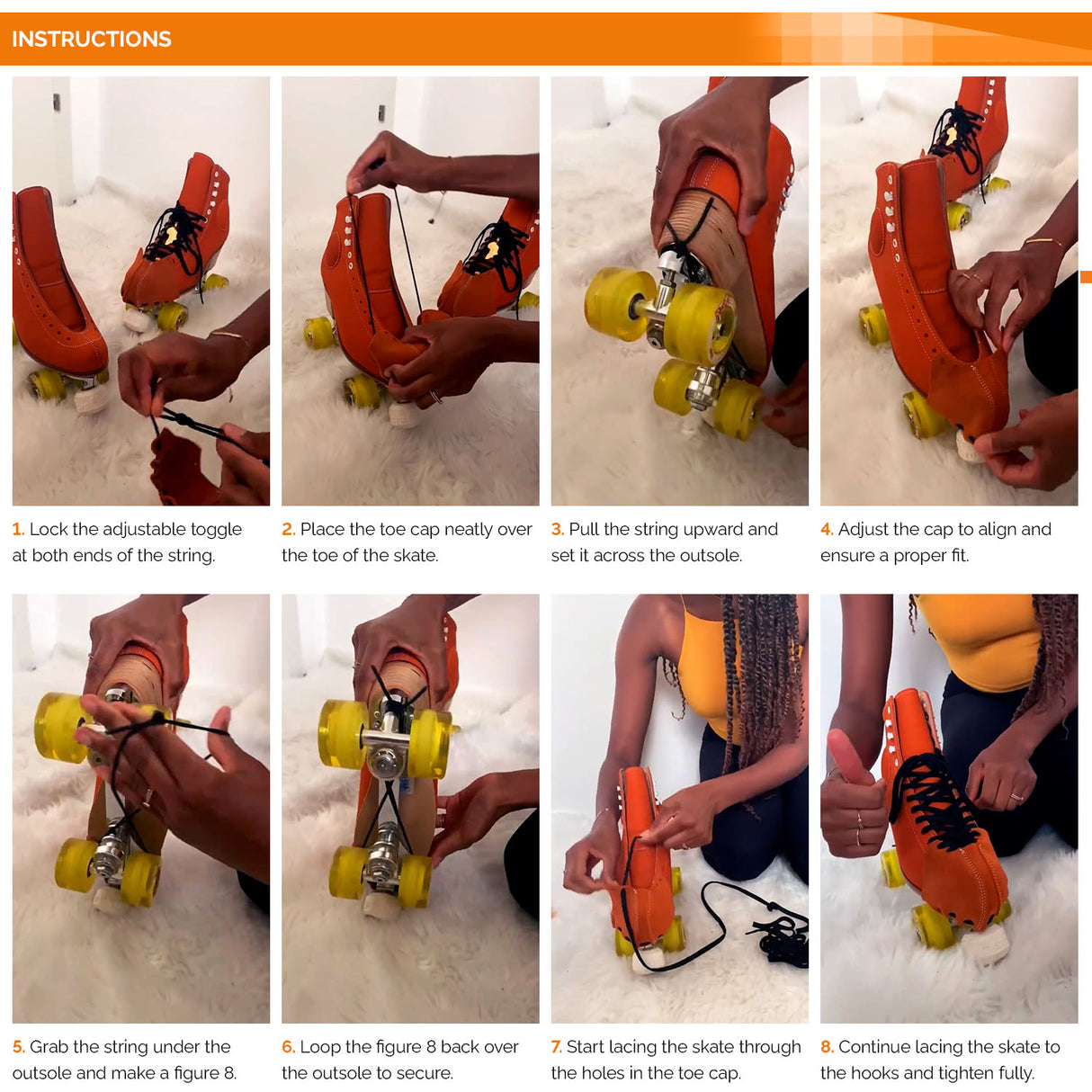 INSTRUCTIONS

1. Lock the adjustable toggle at both ends of the string.

2. Place the toe cap neatly over the toe of the skate.

3. Pull the string upward and set it across the outsole.

4. Adjust the cap to align and ensure a proper fit.

5. Grab the string under the outsole and make a figure 8.

6. Loop the figure 8 back over the outsole to secure.

7. Start lacing the skate through the holes in the toe cap.

8. Continue lacing the skate to the hooks and tighten fully.