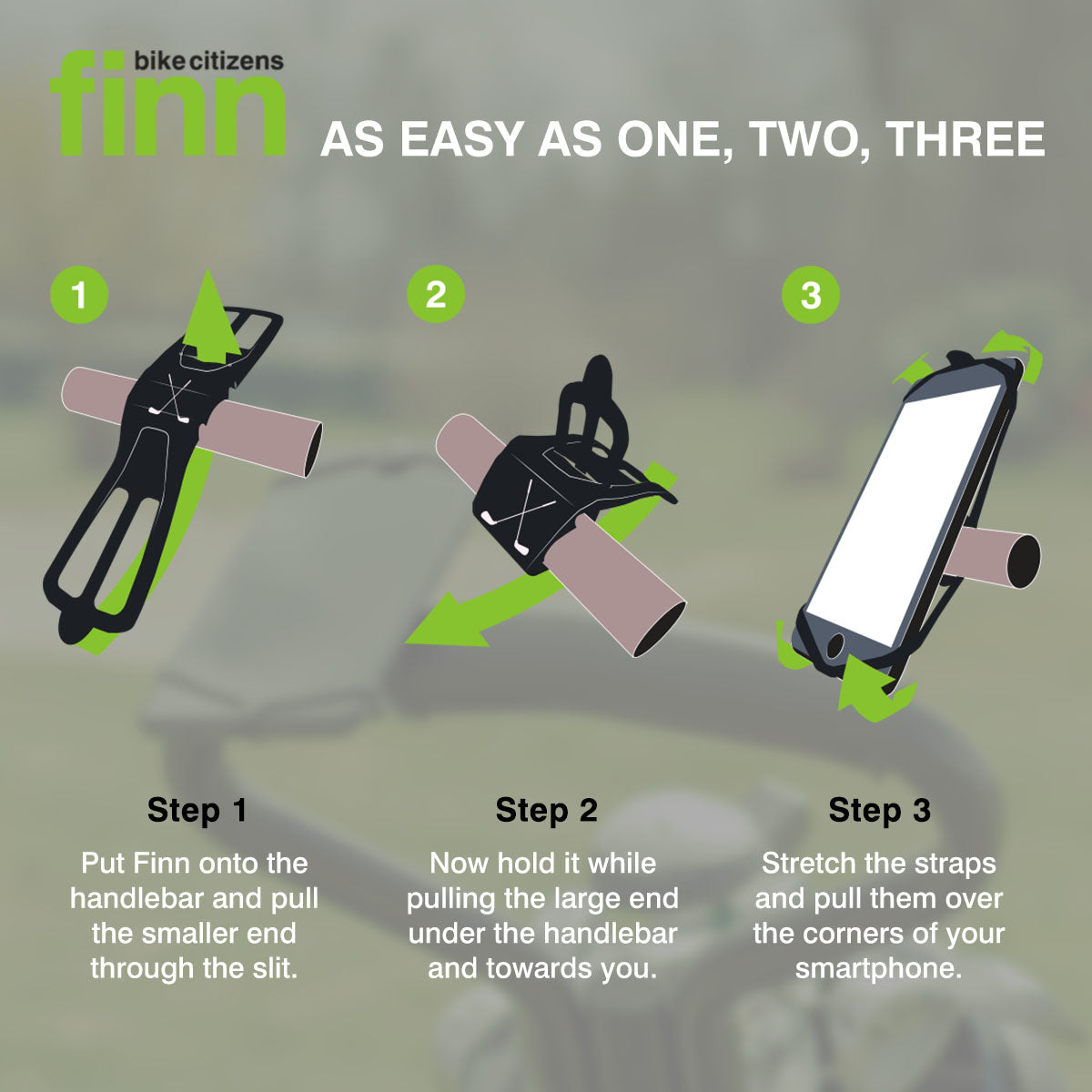 bike citizens
finn

AS EASY AS ONE, TWO, THREE

1

2

3

Step 1

Put Finn onto the handlebar and pull the smaller end through the slit.

Step 2

Now hold it while pulling the large end under the handlebar and towards you.

Step 3

Stretch the straps and pull them over the corners of your smartphone.